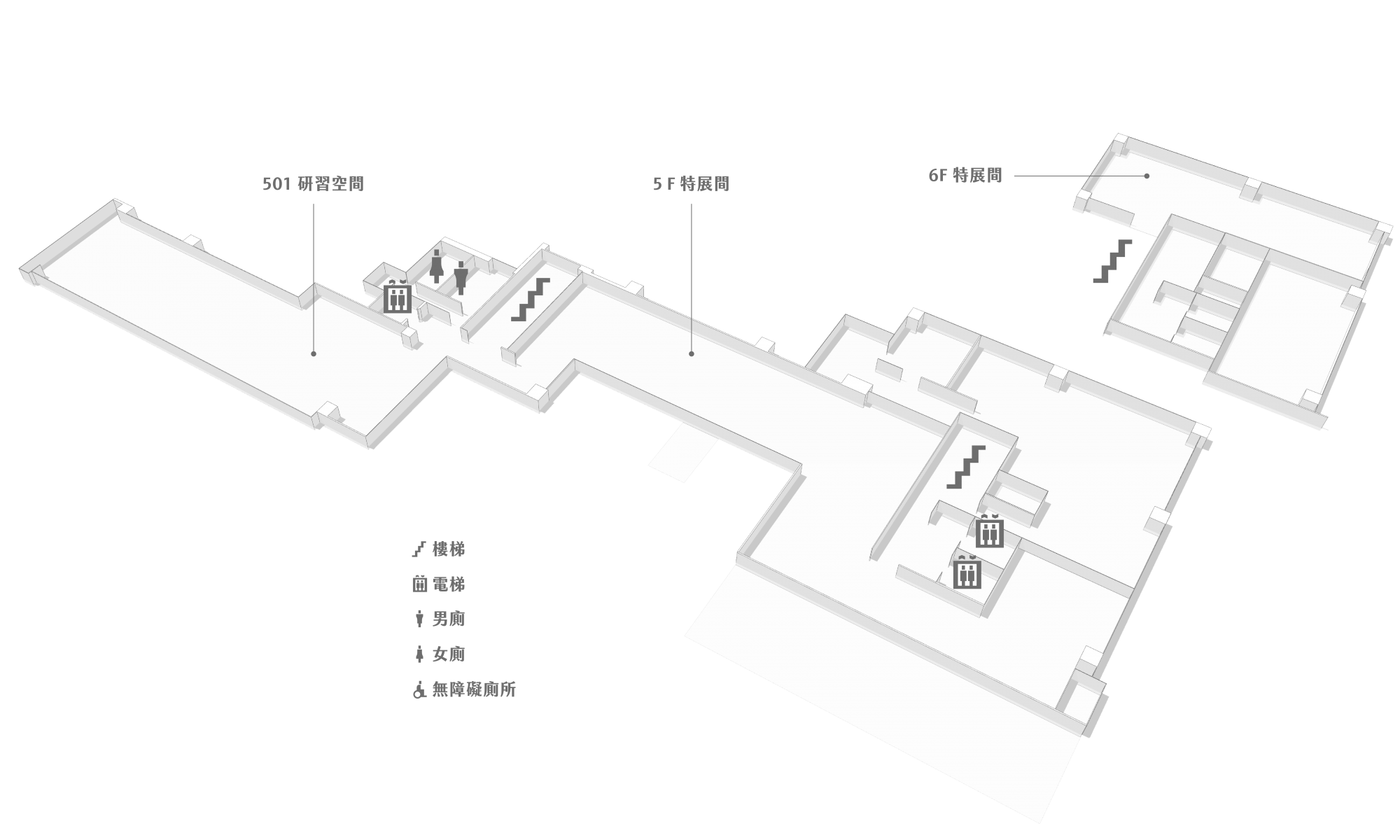 501 研習空間

5 F 特展間

6F 特展間

樓梯

電梯

男廁

女廁

無障礙廁所